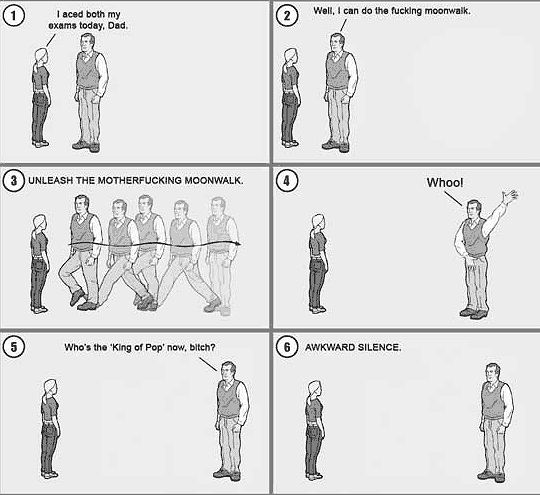 1
I aced both my exams today, Dad.

2
Well, I can do the fucking moonwalk.

3
UNLEASH THE MOTHERFUCKING MOONWALK.

4
Whoo!

5
Who's the 'King of Pop' now, bitch?

6
AWKWARD SILENCE.