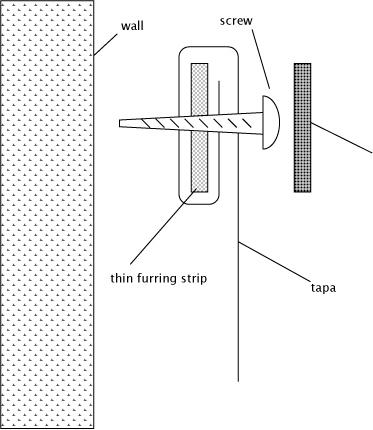 wall

screw

thin furring strip

tapa